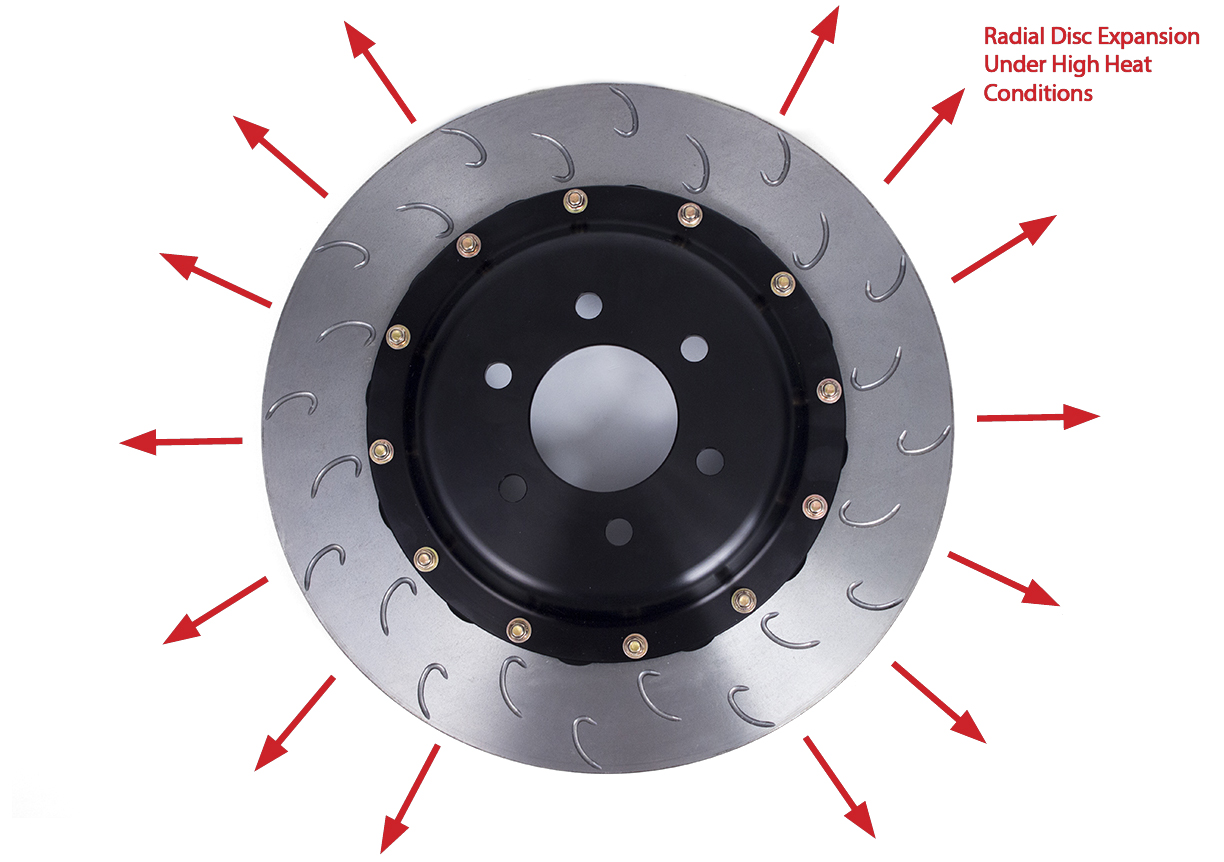 Radial Disc Expansion Under High Heat Conditions